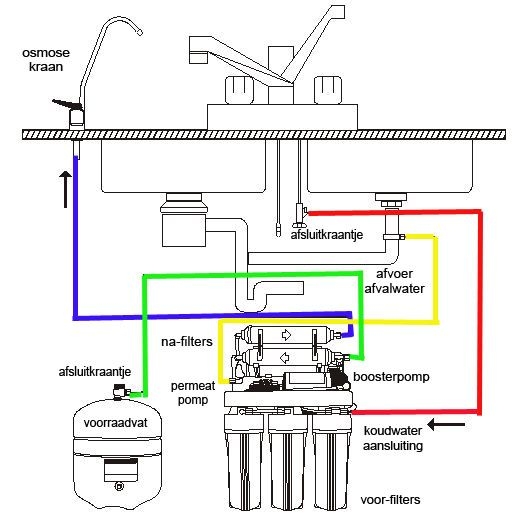 osmose kraan

afsluitkraantje

afvoer afvalwater

na-filters

afsluitkraantje

permeat pomp

boosterpomp

voorraadvat

koudwater aansluiting

voor-filters